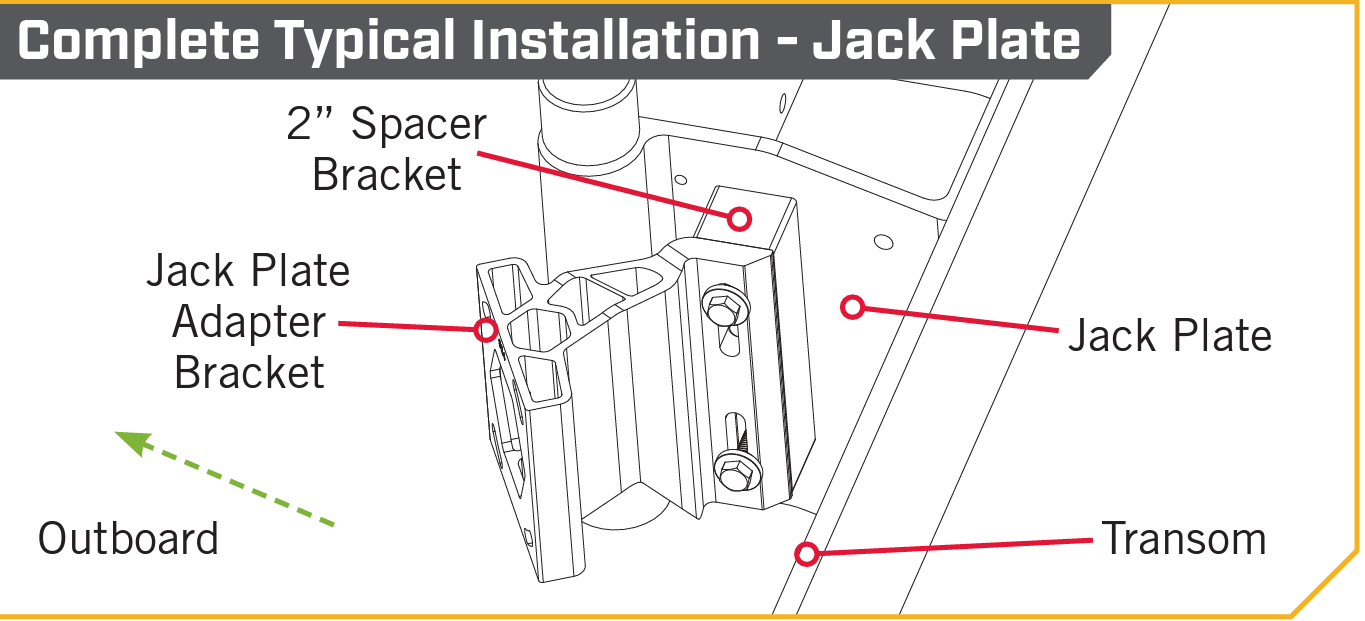 Complete Typical Installation - Jack Plate

2" Spacer Bracket

Jack Plate Adapter Bracket

Jack Plate

Outboard

Transom