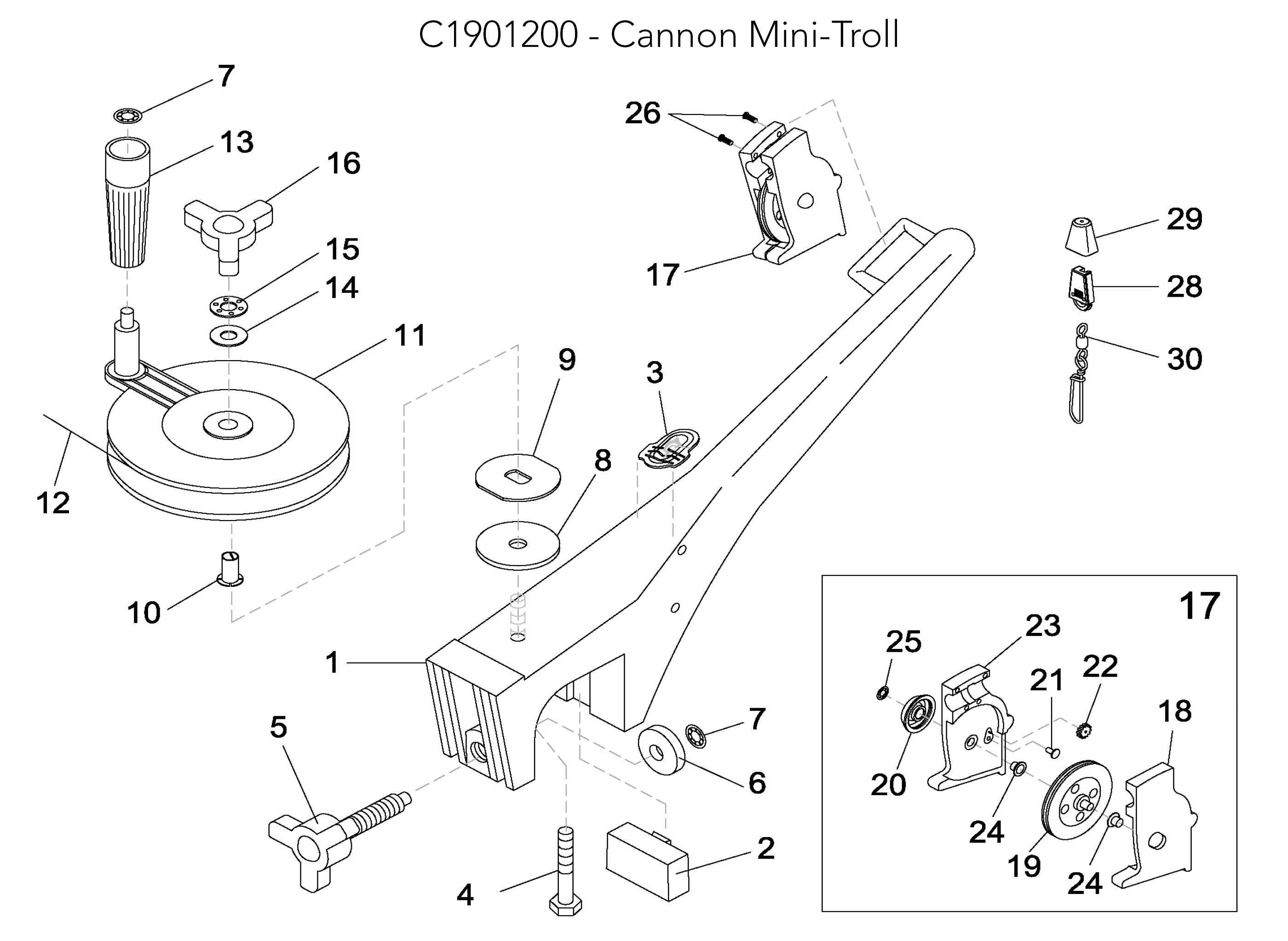 C1901200 - Cannon Mini-Troll

7
13
16
15
14
11
12
10
9
8
3
26
17
29
28
30
1
5
4
2
6
7

17
25
23
21
22
18
20
24
19
24