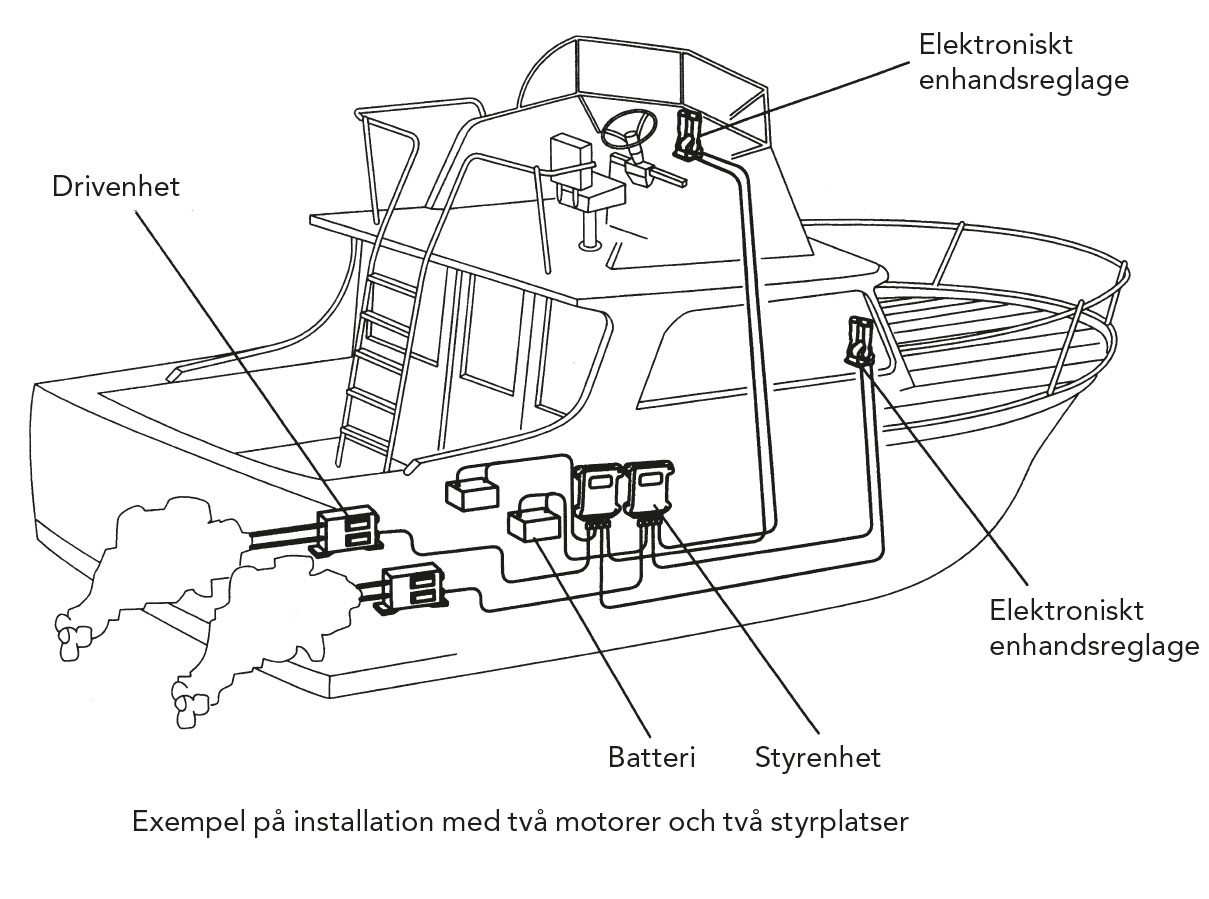 Elektroniskt enhandsreglage

Drivenhet

Elektroniskt enhandsreglage

Batteri

Styrenhet

Exempel på installation med två motorer och två styrplatser