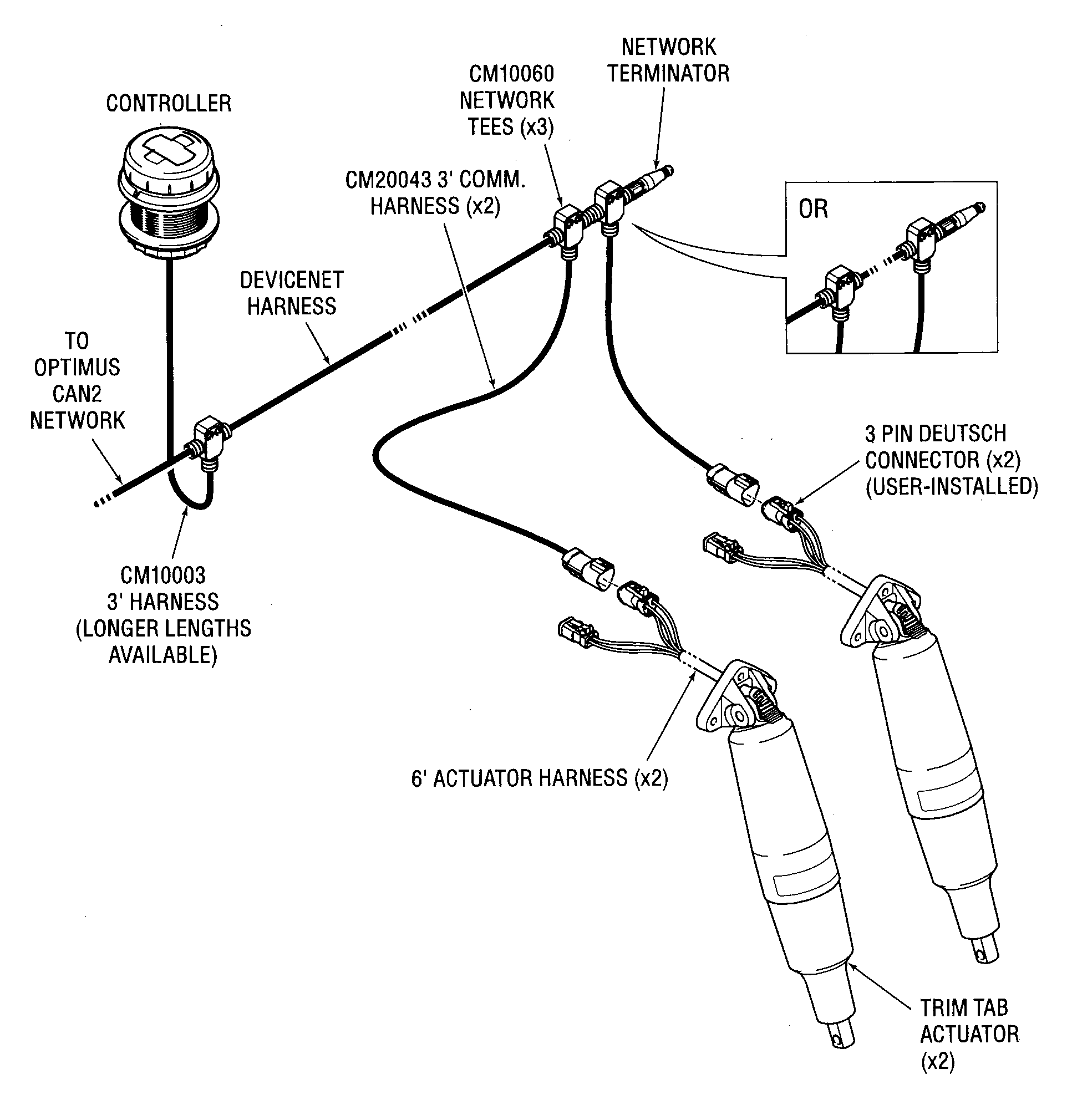 NETWORK TERMINATOR

CM10060 NETWORK TEES (x3)

CONTROLLER

CM20043 3' COMM. HARNESS (x2)

OR

DEVICENET HARNESS

TO OPTIMUS CAN2 NETWORK

3 PIN DEUTSCH CONNECTOR (x2) (USER-INSTALLED)

CM10003 3' HARNESS (LONGER LENGTHS AVAILABLE)

6' ACTUATOR HARNESS (x2)

TRIM TAB ACTUATOR (x2)