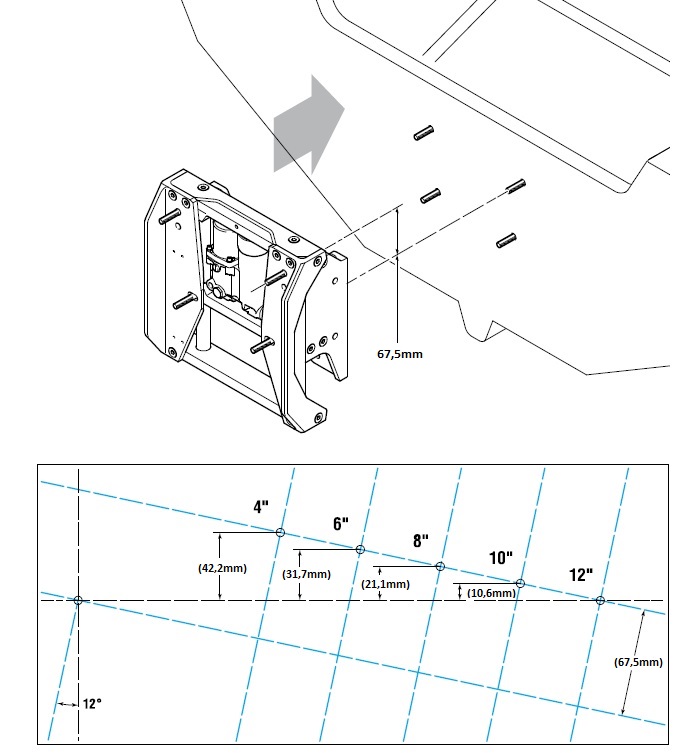 67,5mm

4"

6"

8"

10"

12"

(42,2mm)

(31,7mm)

(21,1mm)

(10,6mm)

(67,5mm)

12°