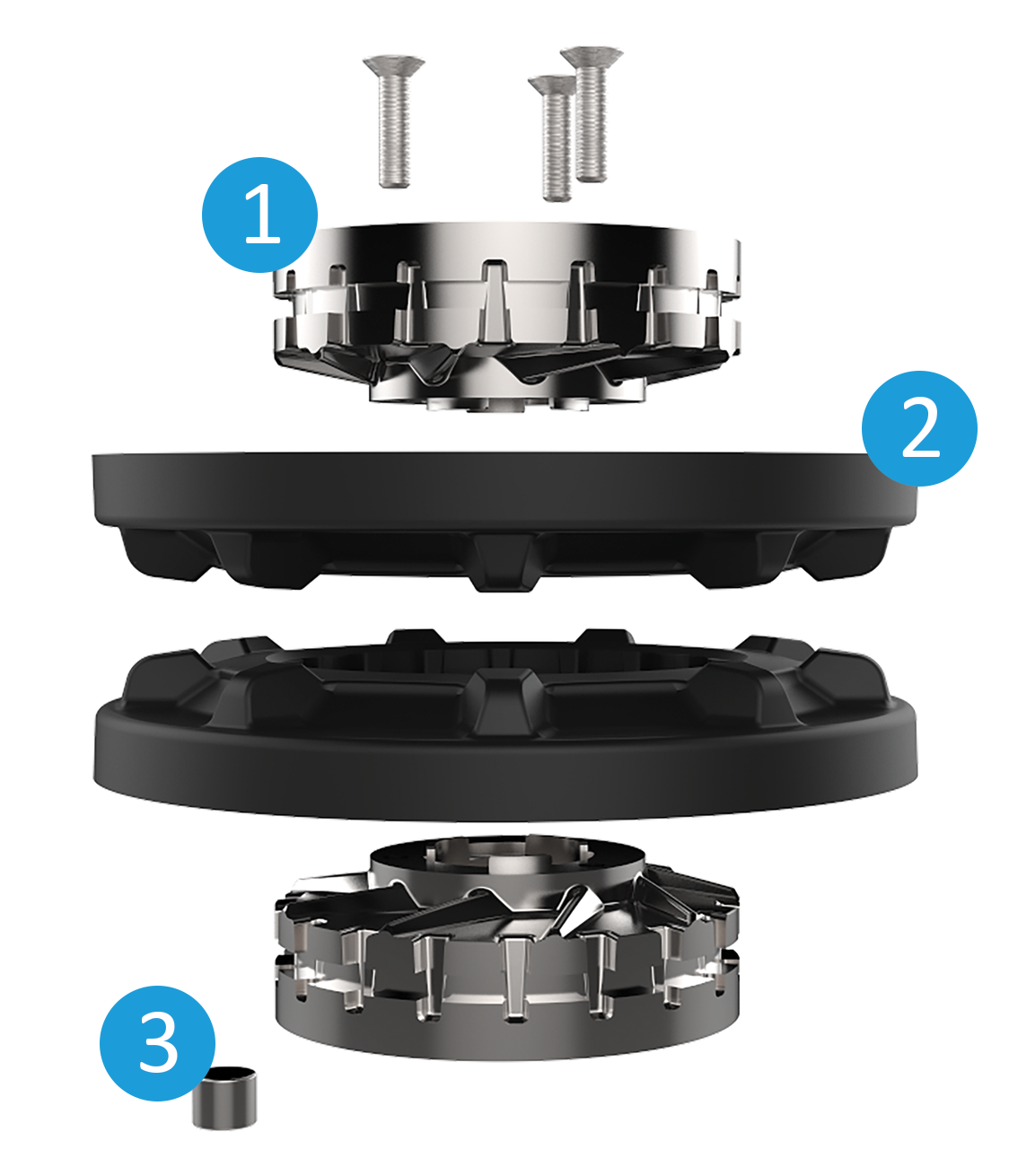 1
2
3